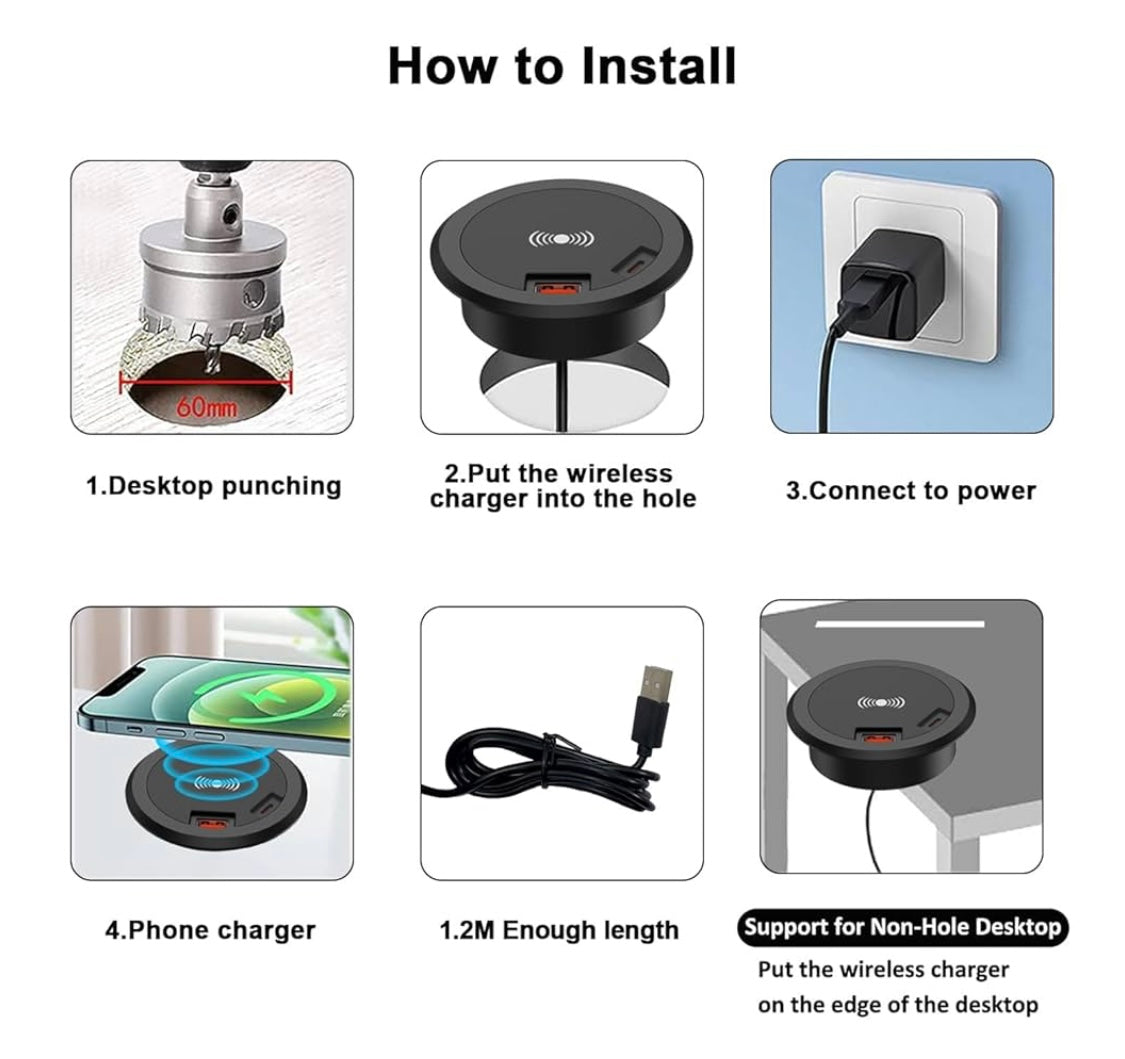 How to Install

60mm

1.Desktop punching

2.Put the wireless charger into the hole

3.Connect to power

4.Phone charger

1.2M Enough length

Support for Non-Hole Desktop

Put the wireless charger on the edge of the desktop